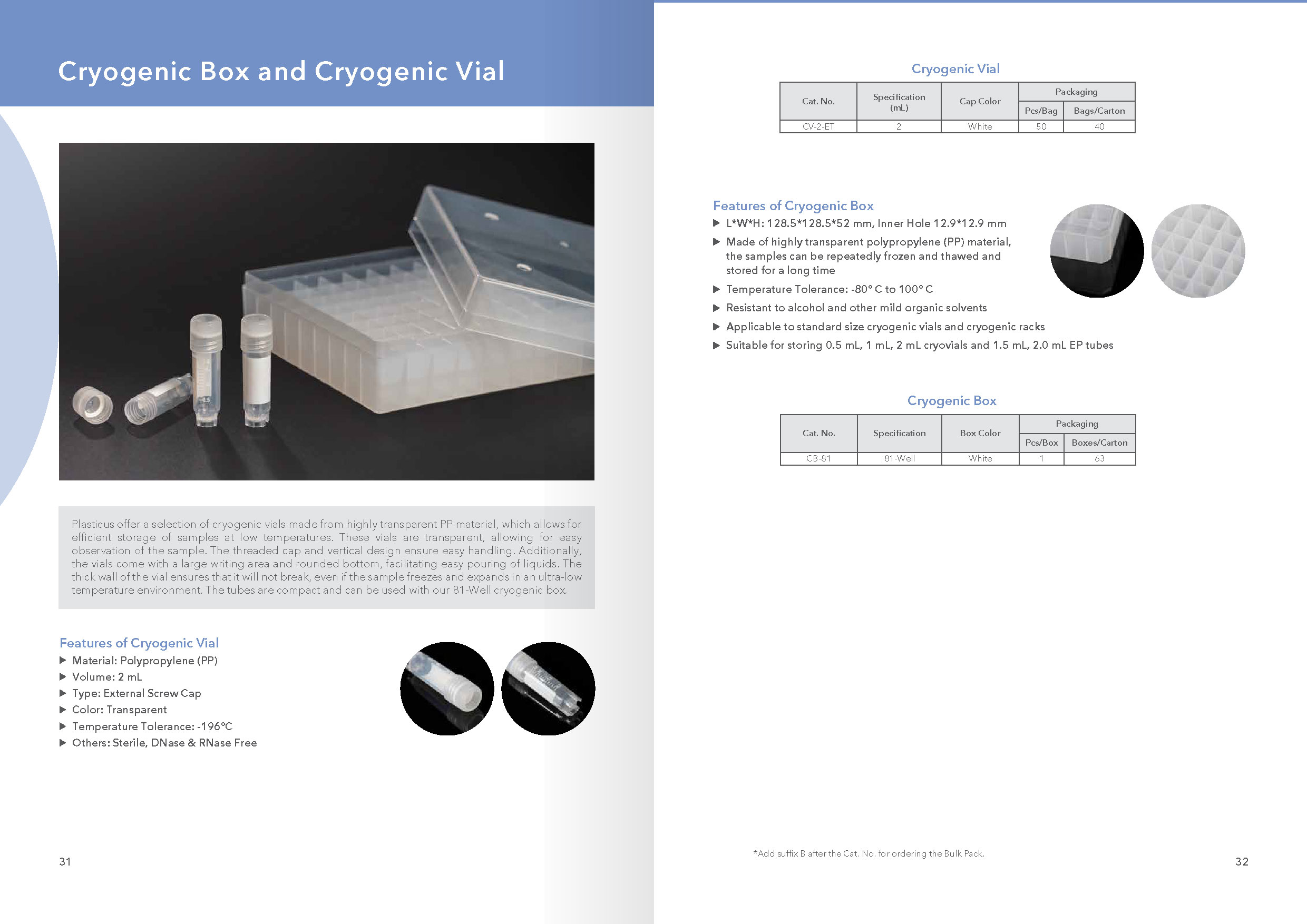 Cryogenic Box and Cryogenic Vial

Plasticus offer a selection of cryogenic vials made from highly transparent PP material, which allows for efficient storage of samples at low temperatures. These vials are transparent, allowing for easy observation of the sample. The threaded cap and vertical design ensure easy handling. Additionally, the vials come with a large writing area and rounded bottom, facilitating easy pouring of liquids. The thick wall of the vial ensures that it will not break, even if the sample freezes and expands in an ultra-low temperature environment. The tubes are compact and can be used with our 81-Well cryogenic box.

Features of Cryogenic Vial
▶ Material: Polypropylene (PP)
▶ Volume: 2 mL
▶ Type: External Screw Cap
▶ Color: Transparent
▶ Temperature Tolerance: -196℃
▶ Others: Sterile, DNase & RNase Free

31

Cryogenic Vial

| Cat. No. | Specification (mL) | Cap Color | Packaging Pcs/Bag | Packaging Bags/Carton |
|---|---|---|---|---|
| CV-2-ET | 2 | White | 50 | 40 |

Features of Cryogenic Box
▶ L*W*H: 128.5*128.5*52 mm, Inner Hole 12.9*12.9 mm
▶ Made of highly transparent polypropylene (PP) material, the samples can be repeatedly frozen and thawed and stored for a long time
▶ Temperature Tolerance: -80° C to 100° C
▶ Resistant to alcohol and other mild organic solvents
▶ Applicable to standard size cryogenic vials and cryogenic racks
▶ Suitable for storing 0.5 mL, 1 mL, 2 mL cryovials and 1.5 mL, 2.0 mL EP tubes

Cryogenic Box

| Cat. No. | Specification | Box Color | Packaging Pcs/Box | Packaging Boxes/Carton |
|---|---|---|---|---|
| CB-81 | 81-Well | White | 1 | 63 |

*Add suffix B after the Cat. No. for ordering the Bulk Pack.

32